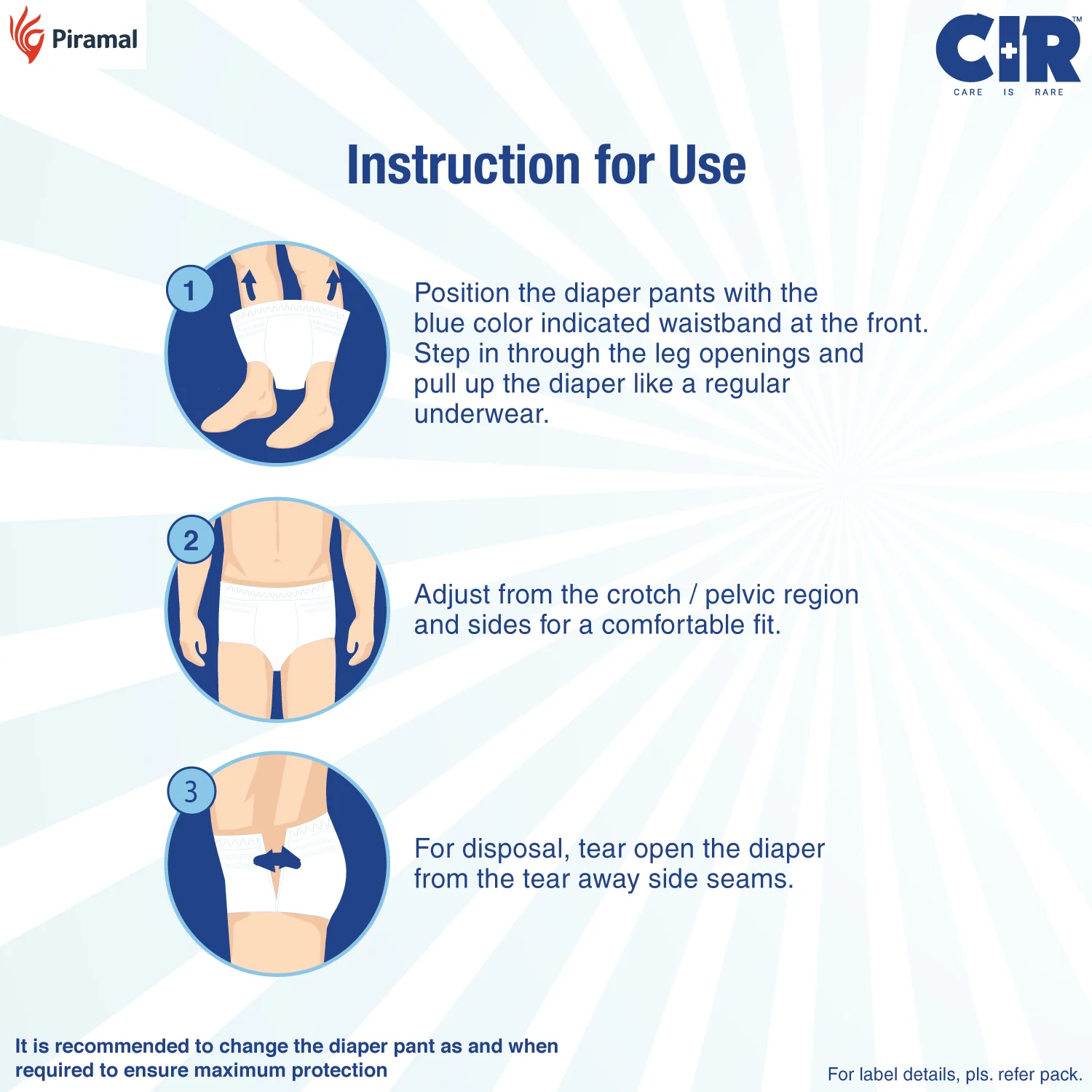 Piramal

CIR™
CARE IS RARE

Instruction for Use

1

Position the diaper pants with the blue color indicated waistband at the front. Step in through the leg openings and pull up the diaper like a regular underwear.

2

Adjust from the crotch / pelvic region and sides for a comfortable fit.

3

For disposal, tear open the diaper from the tear away side seams.

It is recommended to change the diaper pant as and when required to ensure maximum protection

For label details, pls. refer pack.