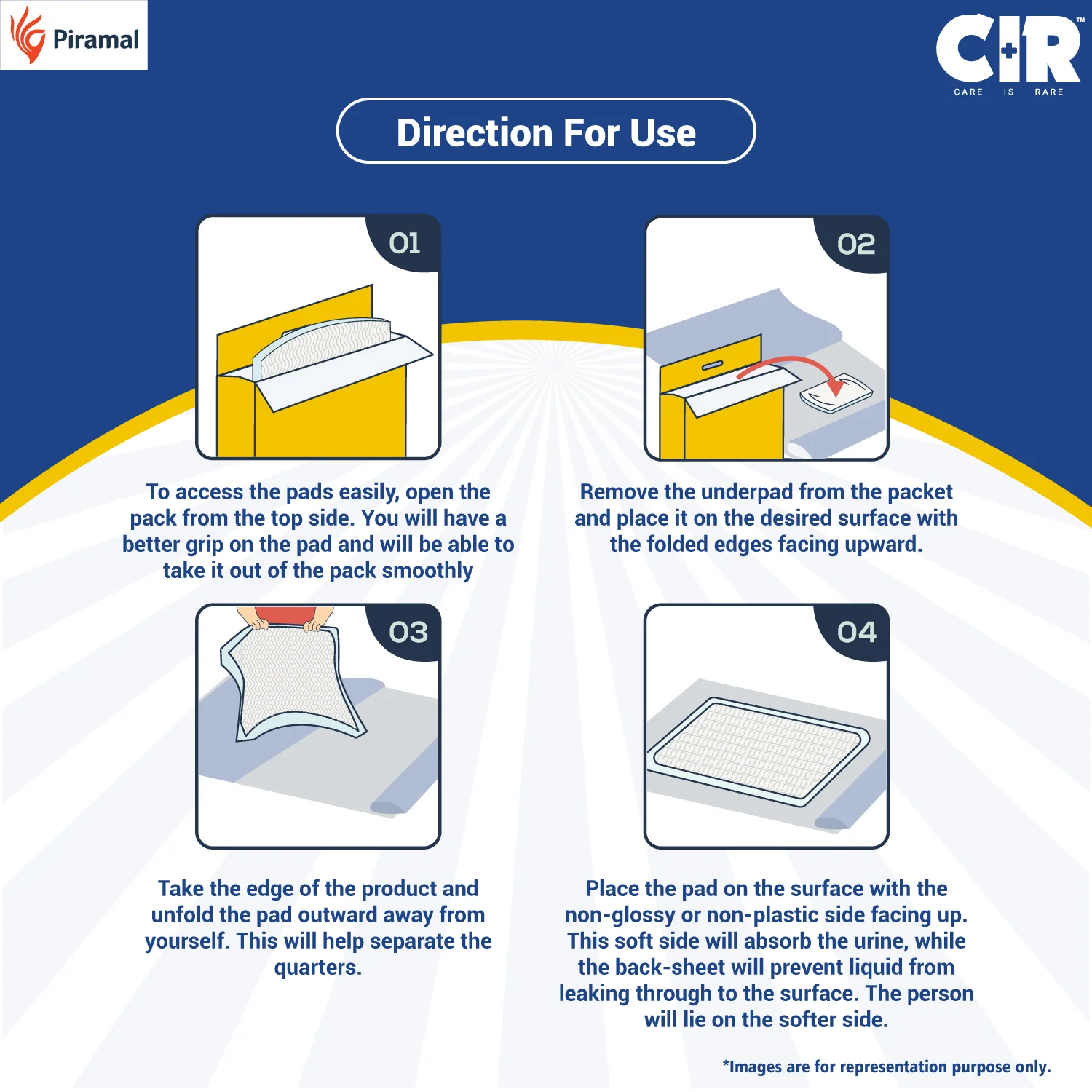 Piramal

CIR™
CARE IS RARE

Direction For Use

01

To access the pads easily, open the pack from the top side. You will have a better grip on the pad and will be able to take it out of the pack smoothly

02

Remove the underpad from the packet and place it on the desired surface with the folded edges facing upward.

03

Take the edge of the product and unfold the pad outward away from yourself. This will help separate the quarters.

04

Place the pad on the surface with the non-glossy or non-plastic side facing up. This soft side will absorb the urine, while the back-sheet will prevent liquid from leaking through to the surface. The person will lie on the softer side.

*Images are for representation purpose only.