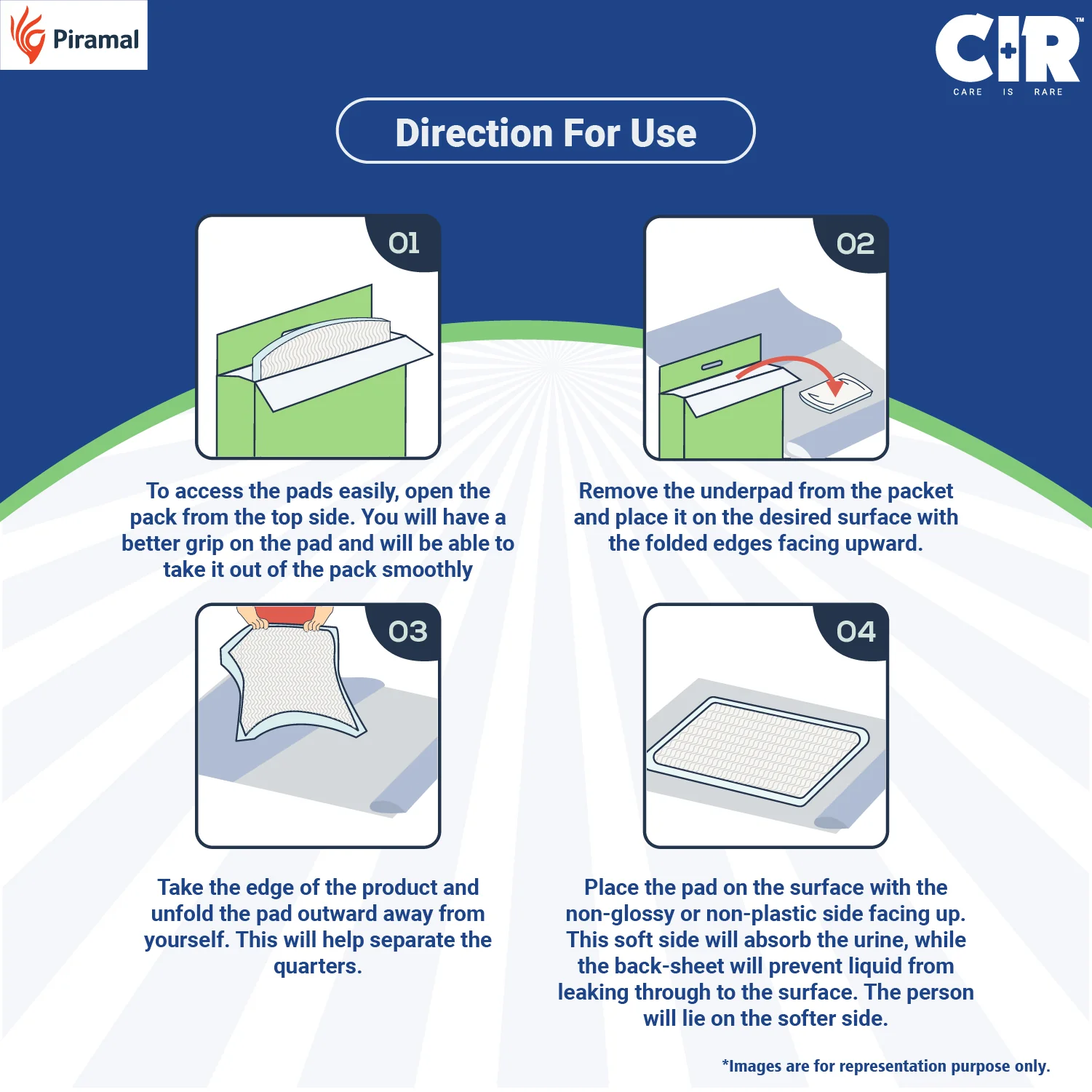 Piramal

CIR™
CARE IS RARE

Direction For Use

01

To access the pads easily, open the pack from the top side. You will have a better grip on the pad and will be able to take it out of the pack smoothly

02

Remove the underpad from the packet and place it on the desired surface with the folded edges facing upward.

03

Take the edge of the product and unfold the pad outward away from yourself. This will help separate the quarters.

04

Place the pad on the surface with the non-glossy or non-plastic side facing up. This soft side will absorb the urine, while the back-sheet will prevent liquid from leaking through to the surface. The person will lie on the softer side.

*Images are for representation purpose only.