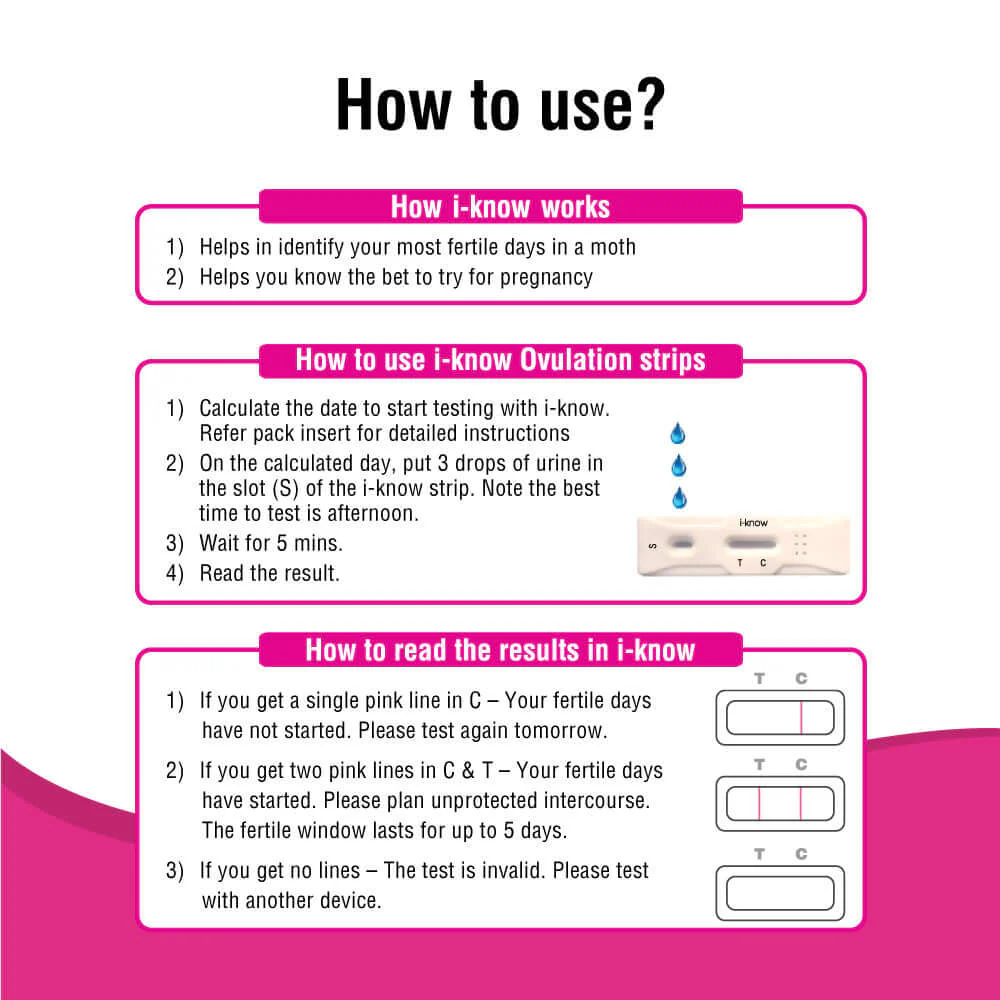 How to use?

How i-know works

1) Helps in identify your most fertile days in a moth
2) Helps you know the bet to try for pregnancy

How to use i-know Ovulation strips

1) Calculate the date to start testing with i-know. Refer pack insert for detailed instructions
2) On the calculated day, put 3 drops of urine in the slot (S) of the i-know strip. Note the best time to test is afternoon.
3) Wait for 5 mins.
4) Read the result.

i-know
S
T C

How to read the results in i-know

1) If you get a single pink line in C – Your fertile days have not started. Please test again tomorrow.
2) If you get two pink lines in C & T – Your fertile days have started. Please plan unprotected intercourse. The fertile window lasts for up to 5 days.
3) If you get no lines – The test is invalid. Please test with another device.

T C
T C
T C