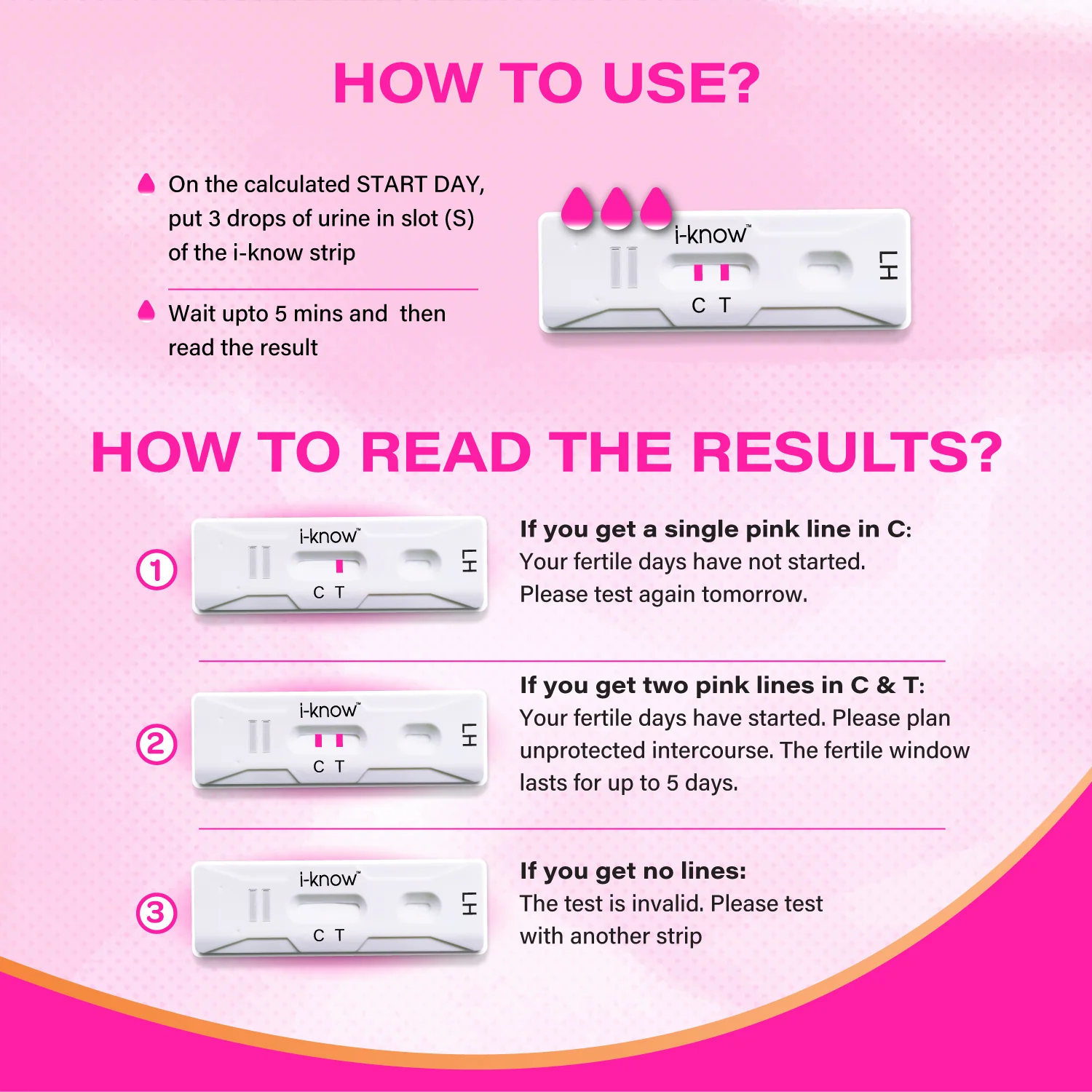 HOW TO USE?

On the calculated START DAY, put 3 drops of urine in slot (S) of the i-know strip

Wait upto 5 mins and then read the result

i-know™
C T
LH

HOW TO READ THE RESULTS?

1
i-know™
C T
LH

If you get a single pink line in C:
Your fertile days have not started.
Please test again tomorrow.

2
i-know™
C T
LH

If you get two pink lines in C & T:
Your fertile days have started. Please plan unprotected intercourse. The fertile window lasts for up to 5 days.

3
i-know™
C T
LH

If you get no lines:
The test is invalid. Please test with another strip